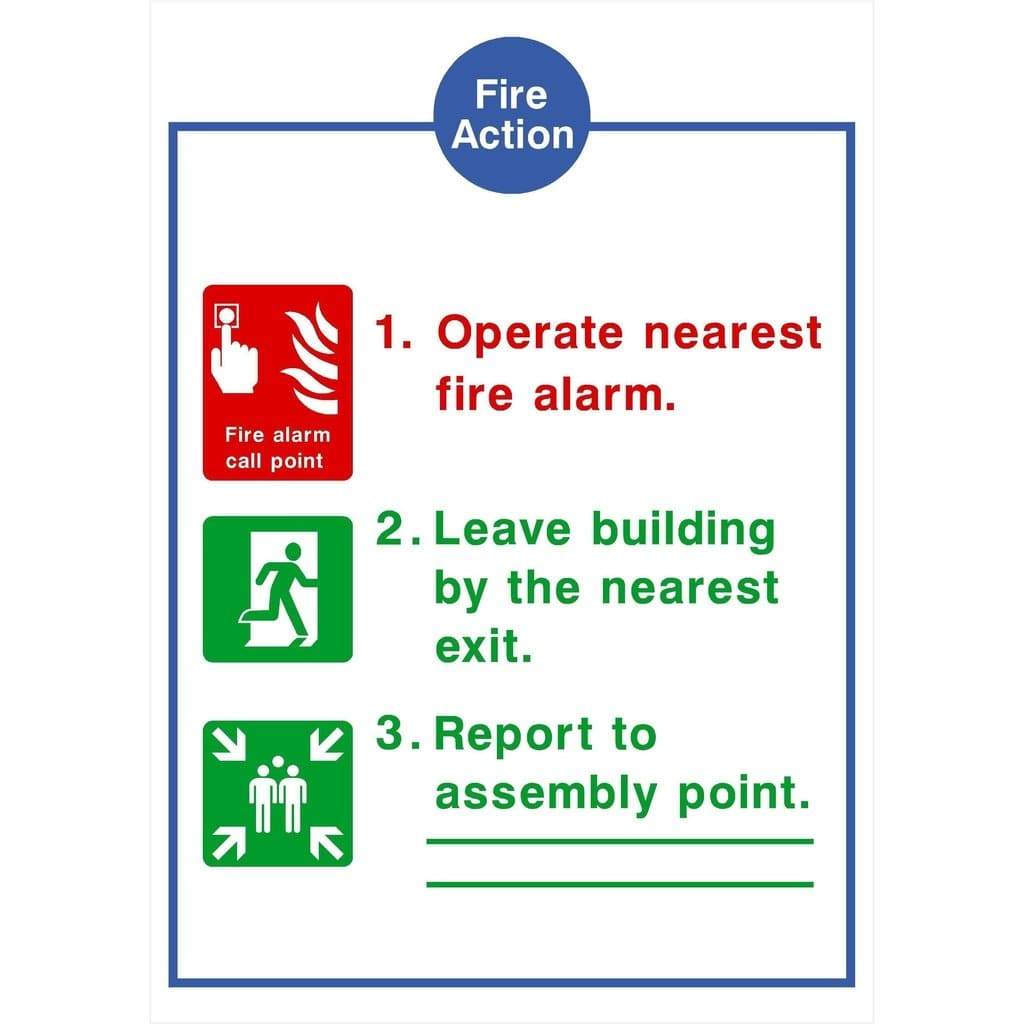 Fire Action

Fire alarm call point

1. Operate nearest fire alarm.

2. Leave building by the nearest exit.

3. Report to assembly point.